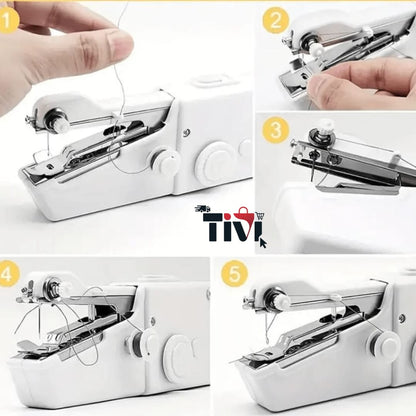 1

2

3

TIVI

4

5